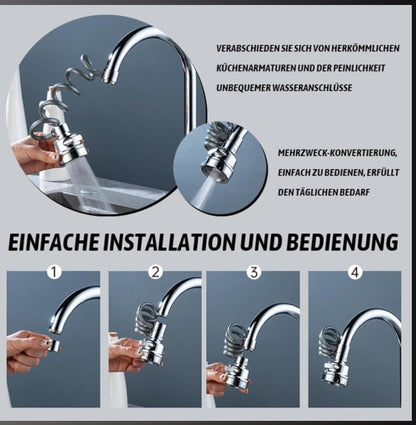 VERABSCHIEDEN SIE SICH VON HERKÖMMLICHEN KÜCHENARMATUREN UND DER PEINLICHKEIT UNBEQUEMER WASSERANSCHLÜSSE

MEHRZWECK-KONVERTIERUNG, EINFACH ZU BEDIENEN, ERFÜLLT DEN TÄGLICHEN BEDARF

EINFACHE INSTALLATION UND BEDIENUNG

1

2

3

4